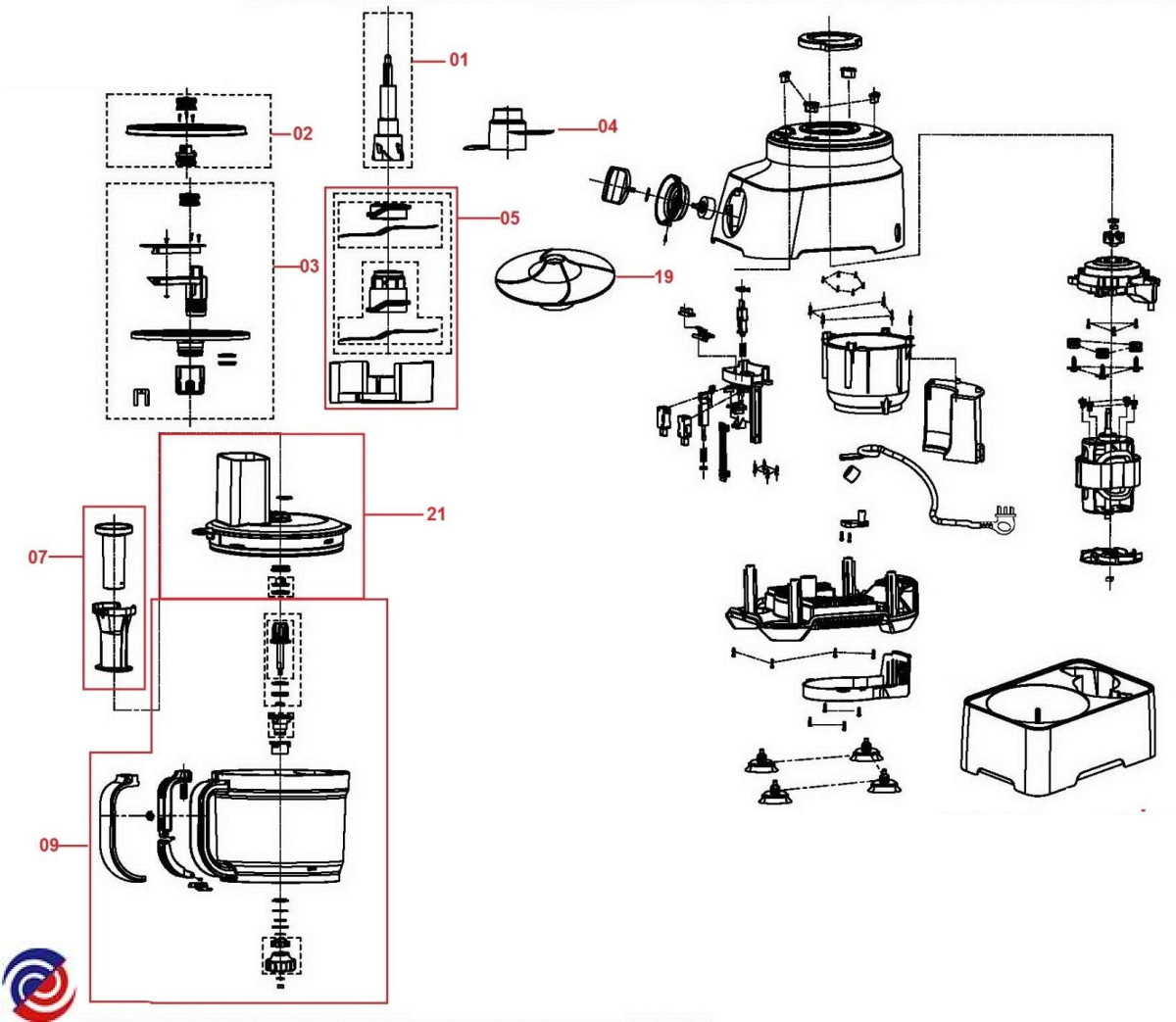 01
02
04
05
03
19
21
07
09